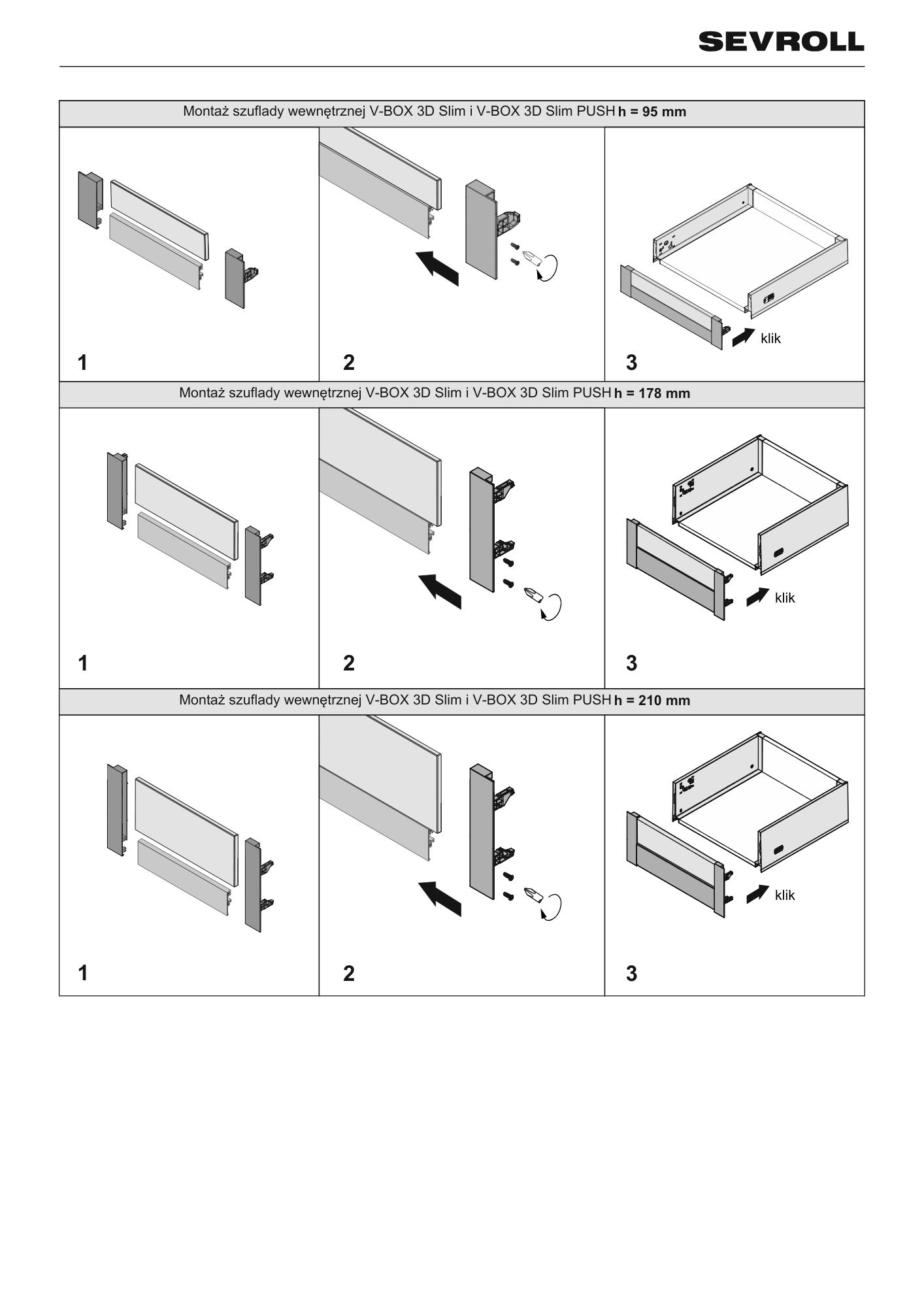 SEVROLL

Montaż szuflady wewnętrznej V-BOX 3D Slim i V-BOX 3D Slim PUSH h = 95 mm

klik

1

2

3

Montaż szuflady wewnętrznej V-BOX 3D Slim i V-BOX 3D Slim PUSH h = 178 mm

klik

1

2

3

Montaż szuflady wewnętrznej V-BOX 3D Slim i V-BOX 3D Slim PUSH h = 210 mm

klik

1

2

3