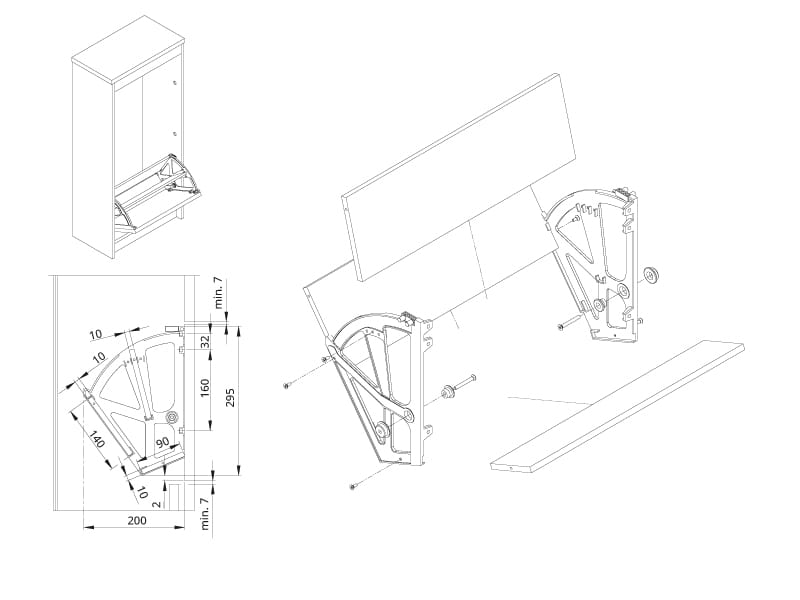 min. 7
10
10
32
160
295
140
90
10
2
min. 7
200