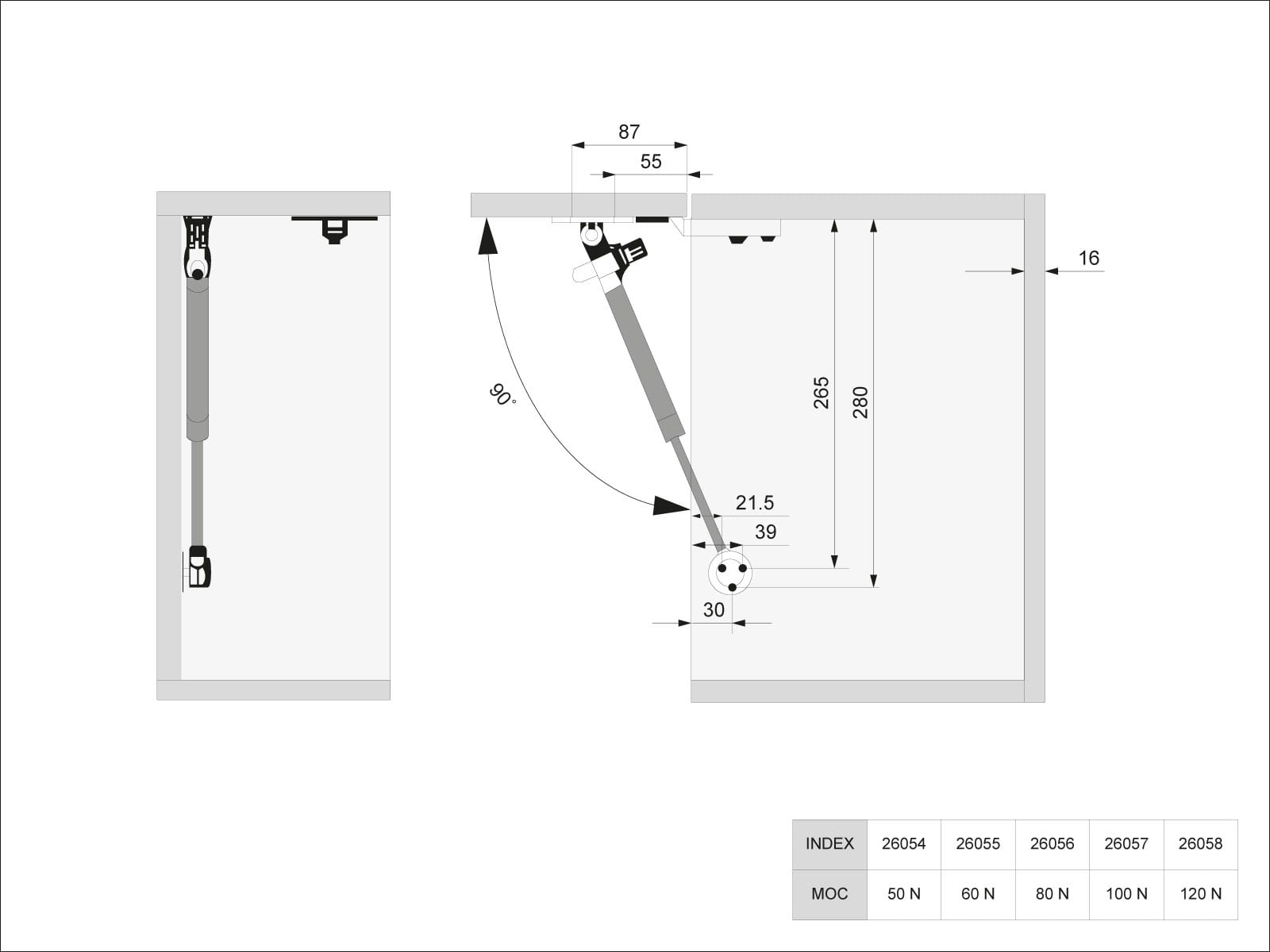 87

55

16

90°

265

280

21.5

39

30

| INDEX | 26054 | 26055 | 26056 | 26057 | 26058 |
|---|---|---|---|---|---|
| MOC | 50 N | 60 N | 80 N | 100 N | 120 N |