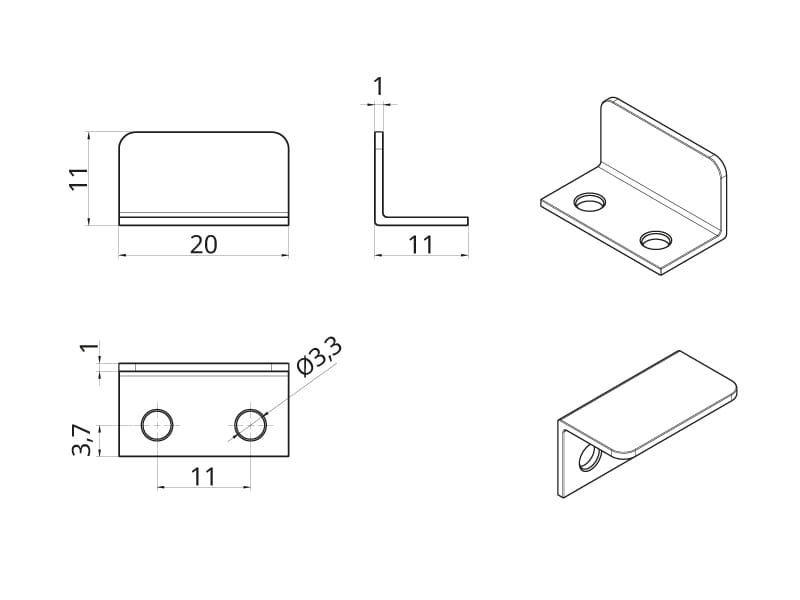 11

20

1

11

1

Ø3,3

3,7

11